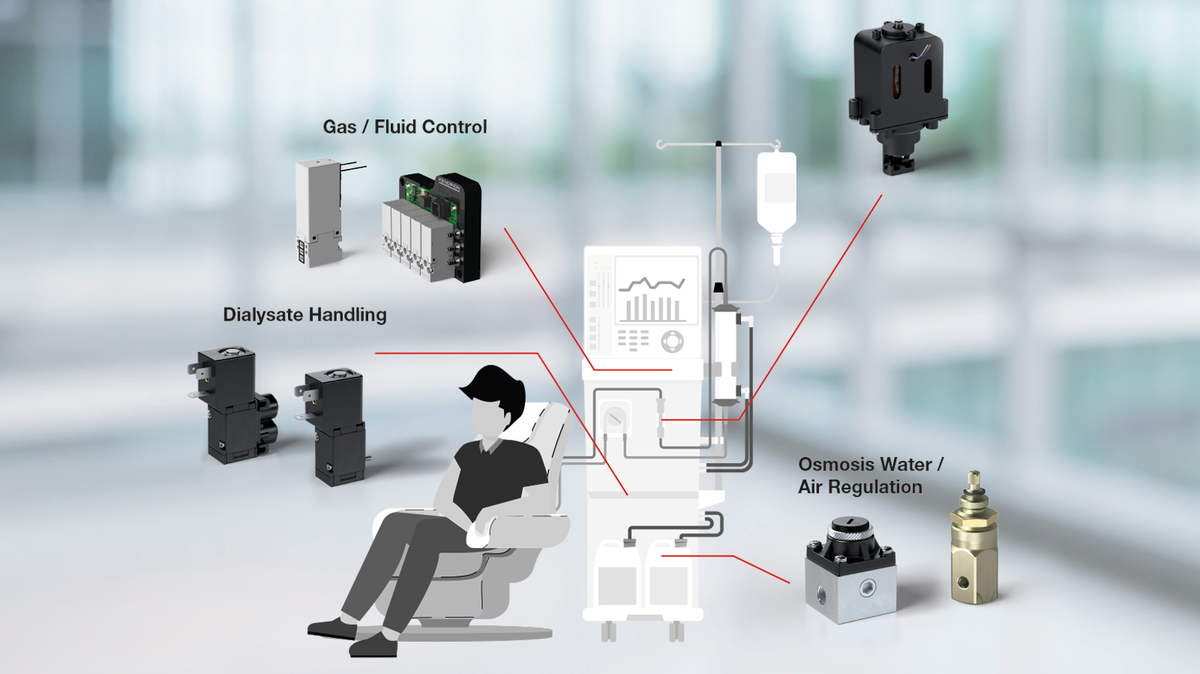 Gas / Fluid Control

Dialysate Handling

Osmosis Water / Air Regulation