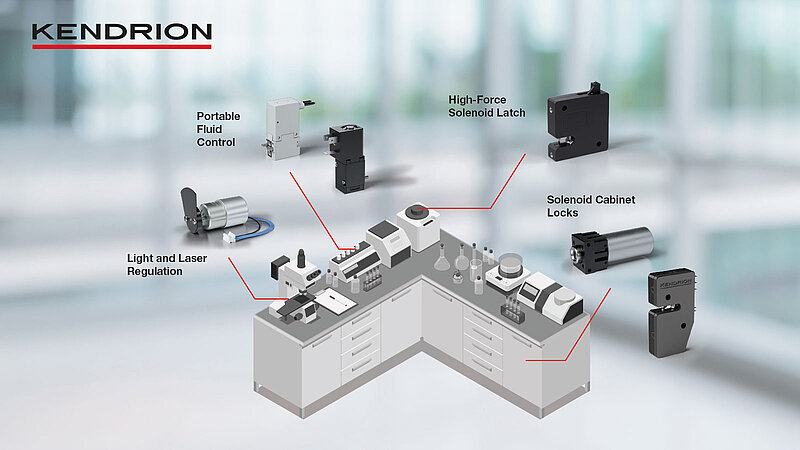 KENDRION

Portable Fluid Control

High-Force Solenoid Latch

Solenoid Cabinet Locks

Light and Laser Regulation

KENDRION