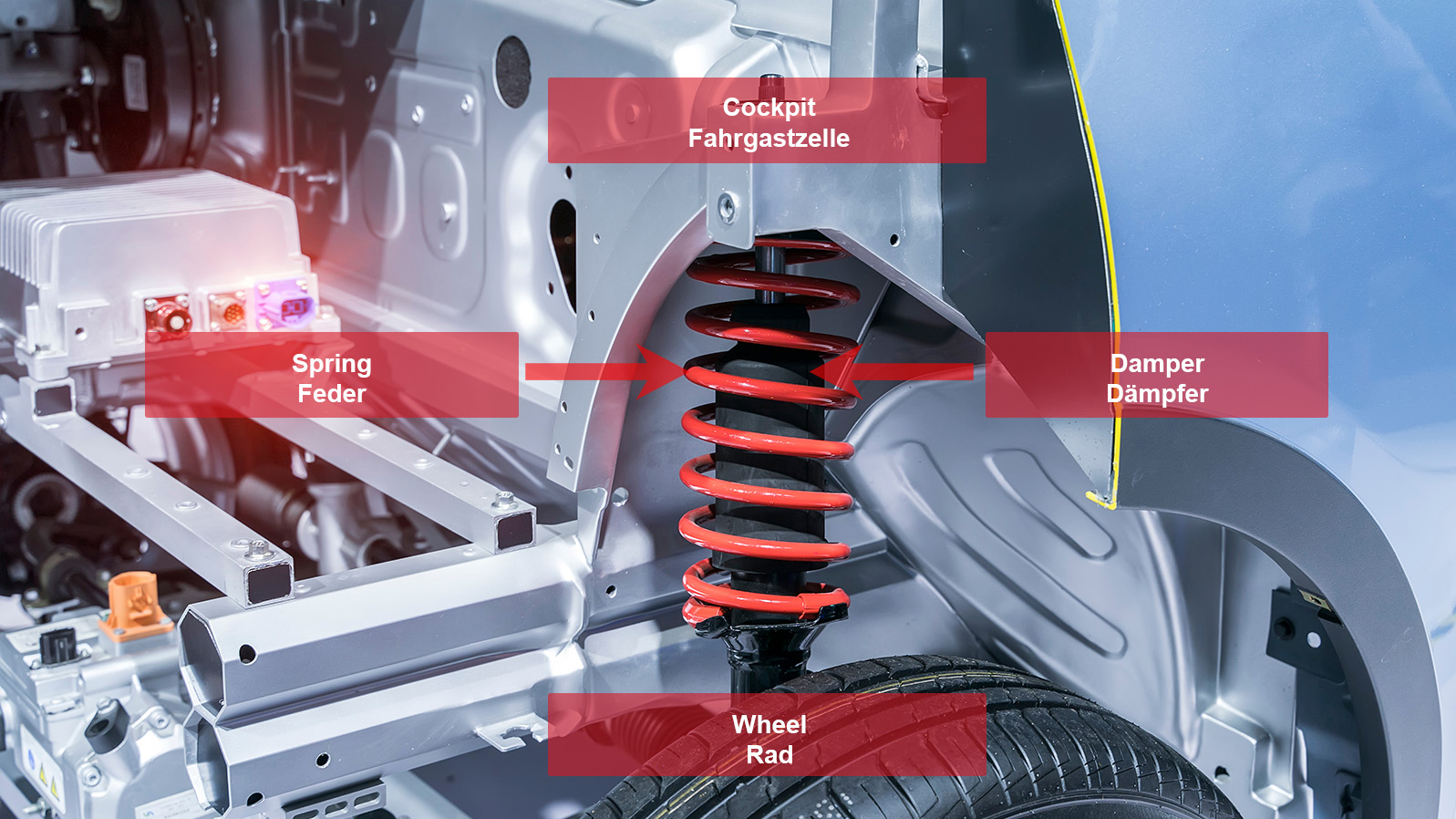 Cockpit
Fahrgastzelle

Spring
Feder

Damper
Dämpfer

Wheel
Rad